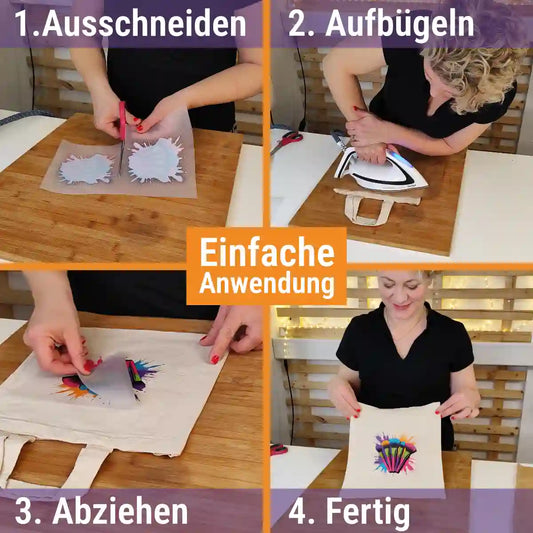 1.Ausschneiden

2. Aufbügeln

Einfache Anwendung

3. Abziehen

4. Fertig