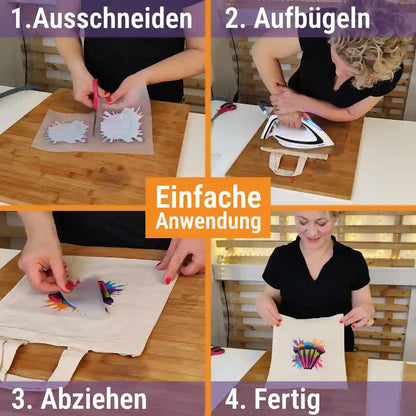 1.Ausschneiden

2. Aufbügeln

Einfache Anwendung

3. Abziehen

4. Fertig